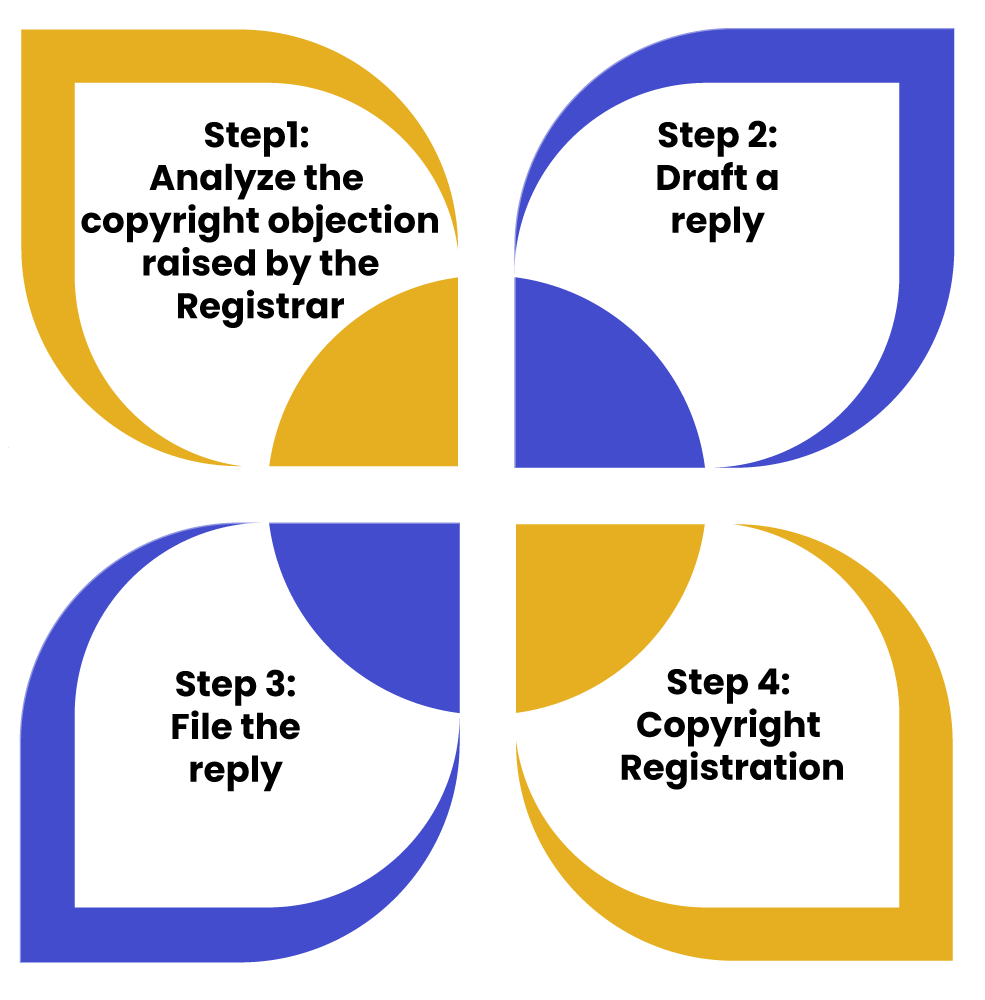 Step1:
Analyze the copyright objection raised by the Registrar

Step 2:
Draft a reply

Step 3:
File the reply

Step 4:
Copyright Registration